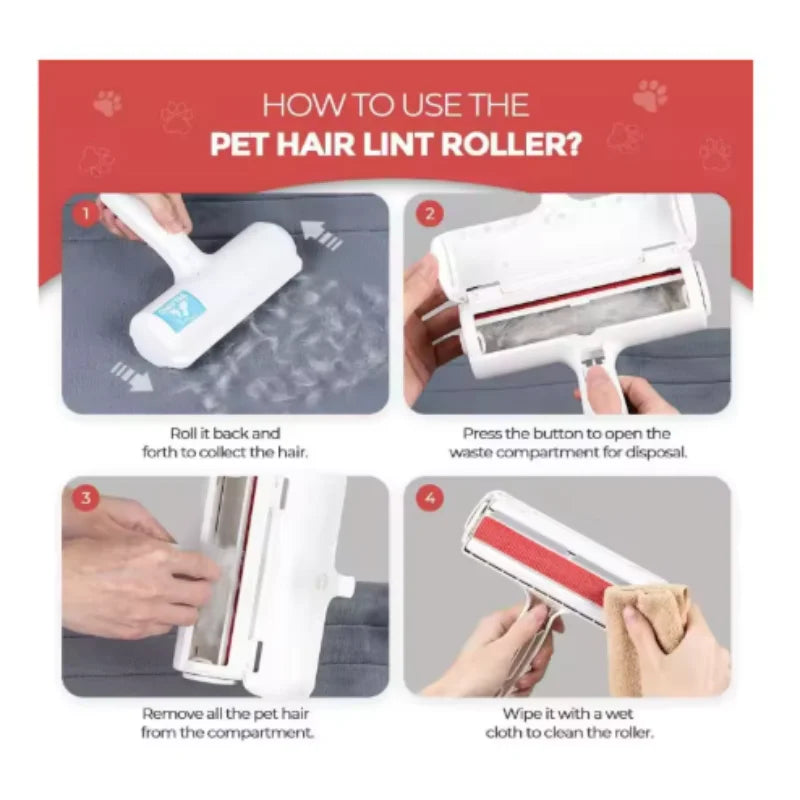 HOW TO USE THE
PET HAIR LINT ROLLER?

1

Roll it back and forth to collect the hair.

2

Press the button to open the waste compartment for disposal.

3

Remove all the pet hair from the compartment.

4

Wipe it with a wet cloth to clean the roller.